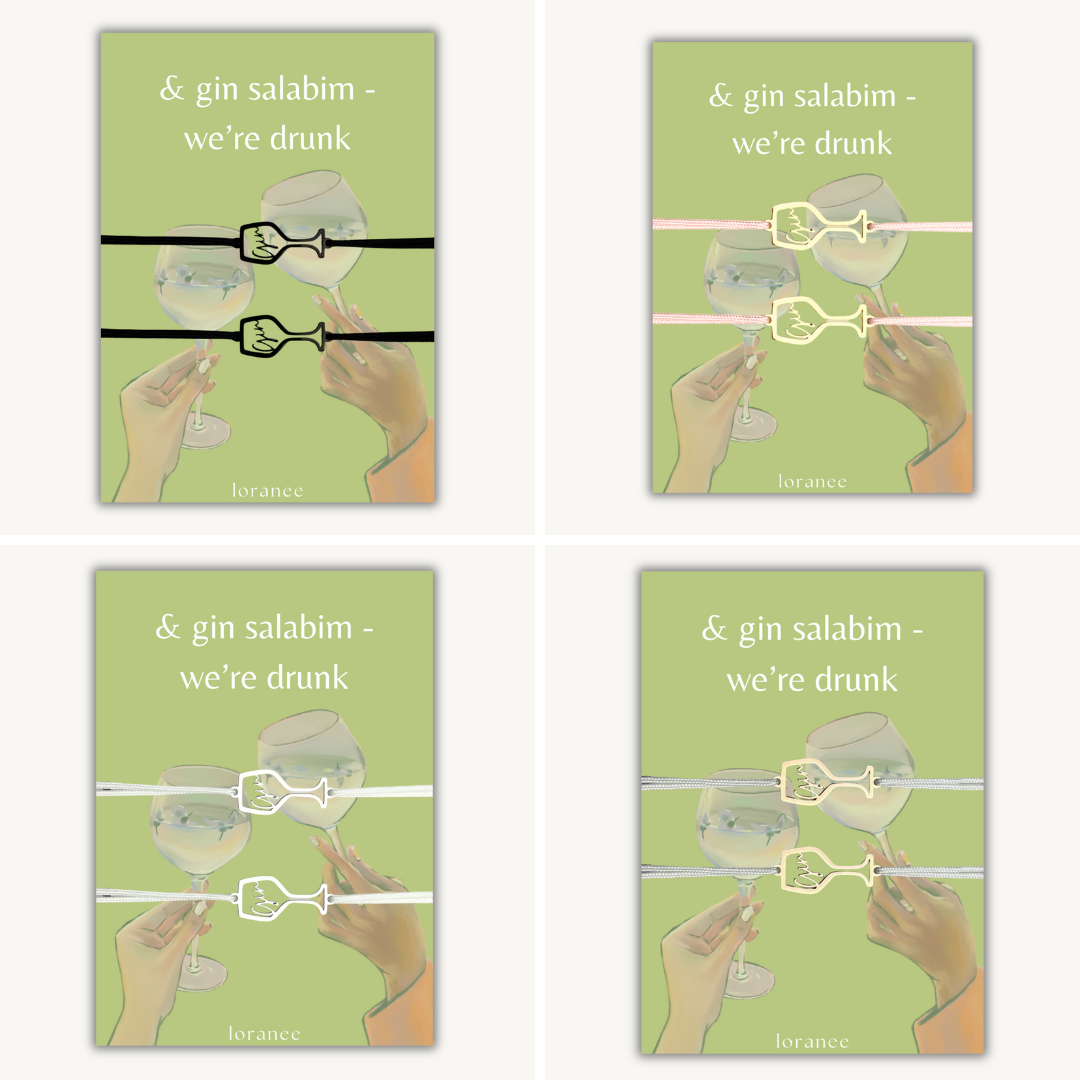 & gin salabim -
we're drunk

Gin

Gin

loranee

& gin salabim -
we're drunk

Gin

Gin

loranee

& gin salabim -
we're drunk

Gin

Gin

loranee

& gin salabim -
we're drunk

Gin

Gin

loranee